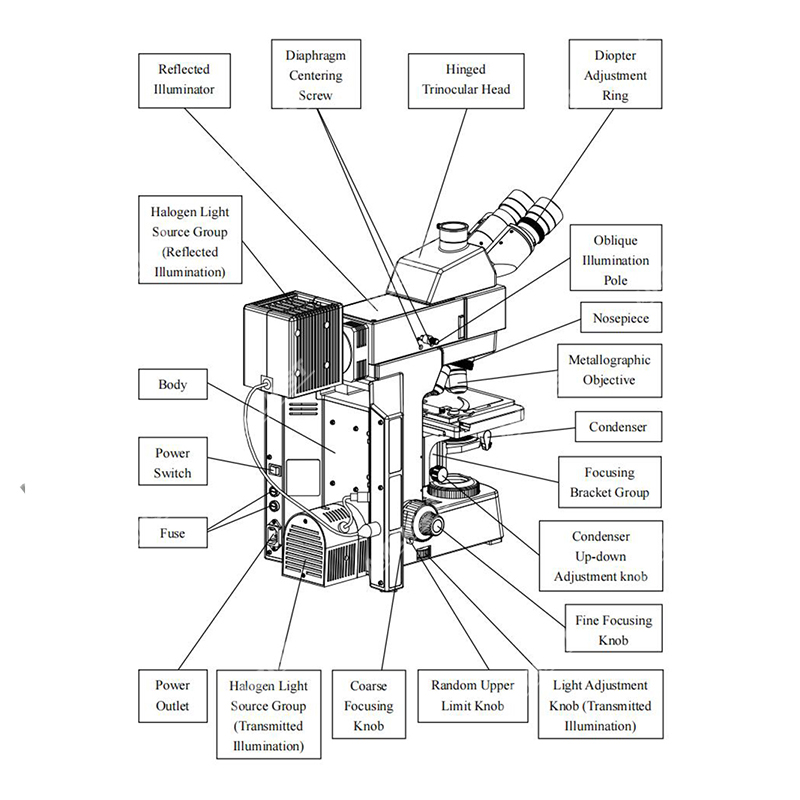 Reflected Illuminator

Diaphragm Centering Screw

Hinged Trinocular Head

Diopter Adjustment Ring

Halogen Light Source Group (Reflected Illumination)

Oblique Illumination Pole

Nosepiece

Metallographic Objective

Body

Condenser

Power Switch

Focusing Bracket Group

Fuse

Condenser Up-down Adjustment knob

Fine Focusing Knob

Power Outlet

Halogen Light Source Group (Transmitted Illumination)

Coarse Focusing Knob

Random Upper Limit Knob

Light Adjustment Knob (Transmitted Illumination)