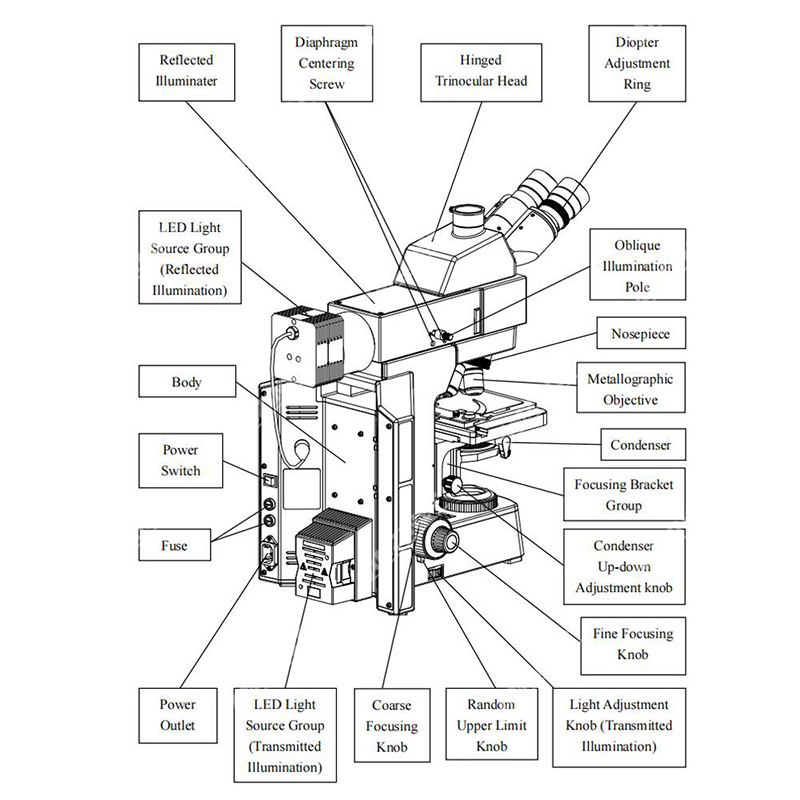 Reflected Illuminater

Diaphragm Centering Screw

Hinged Trinocular Head

Diopter Adjustment Ring

LED Light Source Group (Reflected Illumination)

Oblique Illumination Pole

Nosepiece

Metallographic Objective

Body

Condenser

Power Switch

Focusing Bracket Group

Fuse

Condenser Up-down Adjustment knob

Fine Focusing Knob

Power Outlet

LED Light Source Group (Transmitted Illumination)

Coarse Focusing Knob

Random Upper Limit Knob

Light Adjustment Knob (Transmitted Illumination)